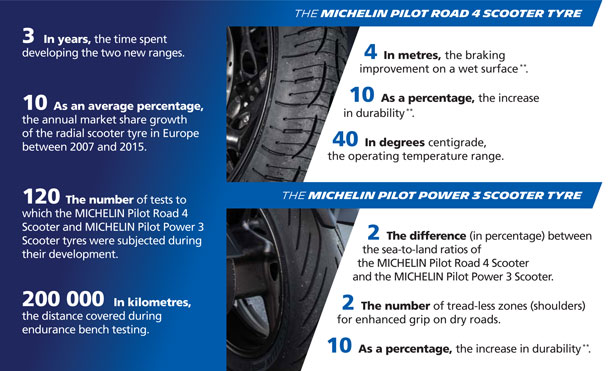 3 In years, the time spent developing the two new ranges.

10 As an average percentage, the annual market share growth of the radial scooter tyre in Europe between 2007 and 2015.

120 The number of tests to which the MICHELIN Pilot Road 4 Scooter and MICHELIN Pilot Power 3 Scooter tyres were subjected during their development.

200 000 In kilometres, the distance covered during endurance bench testing.

THE MICHELIN PILOT ROAD 4 SCOOTER TYRE

4 In metres, the braking improvement on a wet surface**.

10 As a percentage, the increase in durability**.

40 In degrees centigrade, the operating temperature range.

THE MICHELIN PILOT POWER 3 SCOOTER TYRE

2 The difference (in percentage) between the sea-to-land ratios of the MICHELIN Pilot Road 4 Scooter and the MICHELIN Pilot Power 3 Scooter.

2 The number of tread-less zones (shoulders) for enhanced grip on dry roads.

10 As a percentage, the increase in durability**.